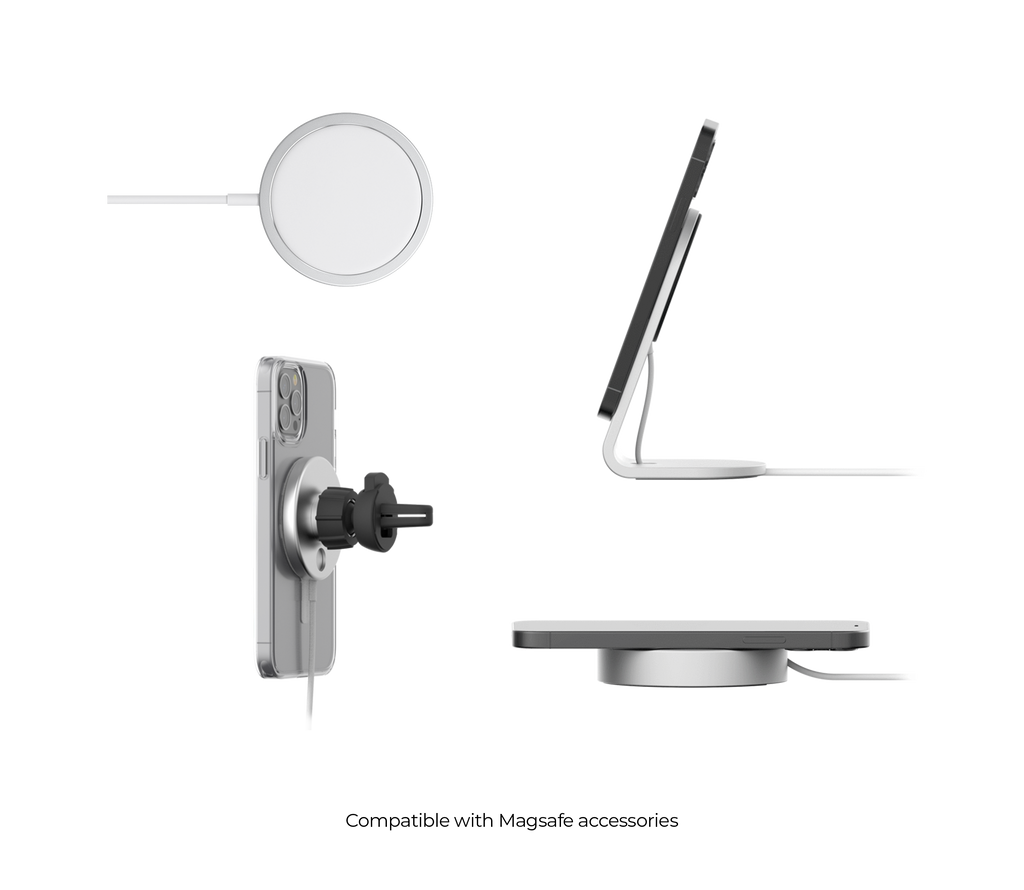 Compatible with Magsafe accessories